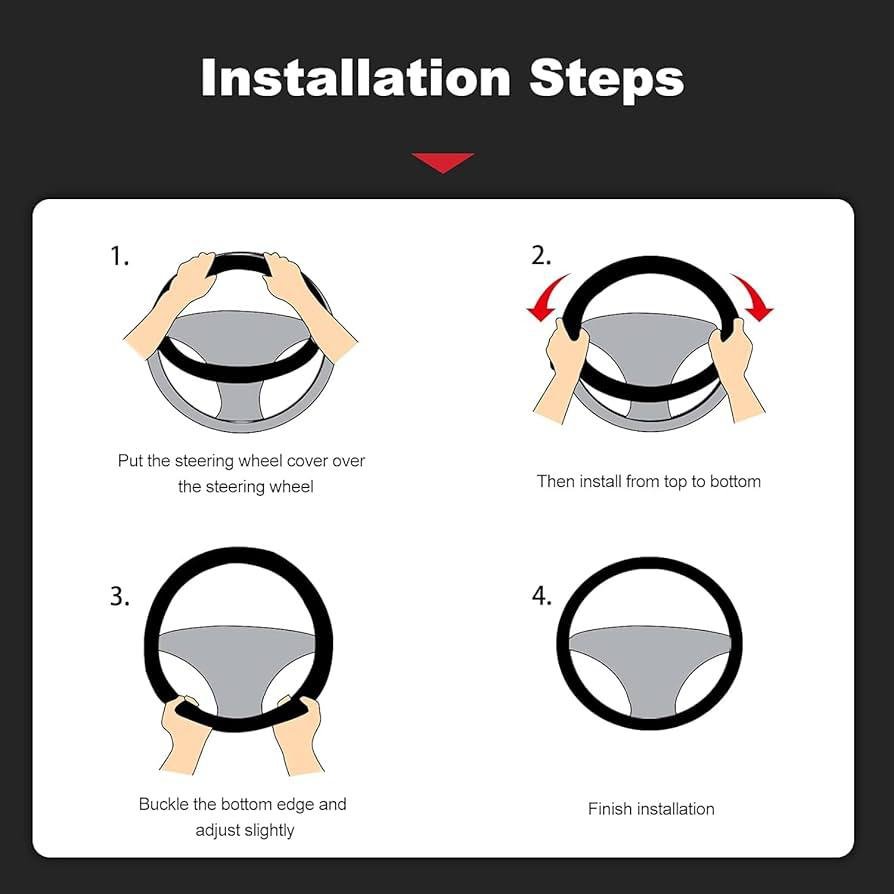 Installation Steps

1.

Put the steering wheel cover over the steering wheel

2.

Then install from top to bottom

3.

Buckle the bottom edge and adjust slightly

4.

Finish installation